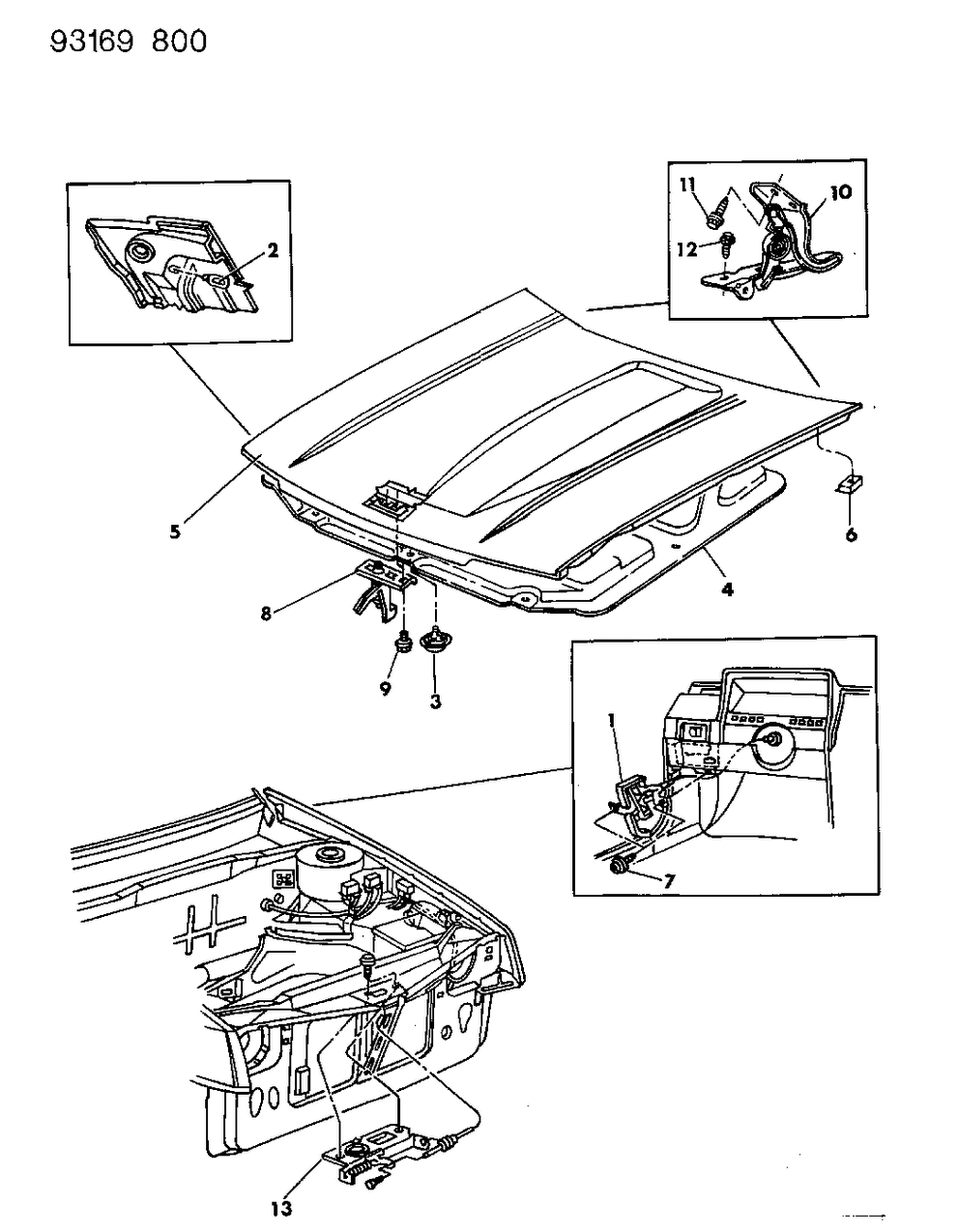 93169 800

2

11
10
12

5
6
4
8
9
3

1
7

13