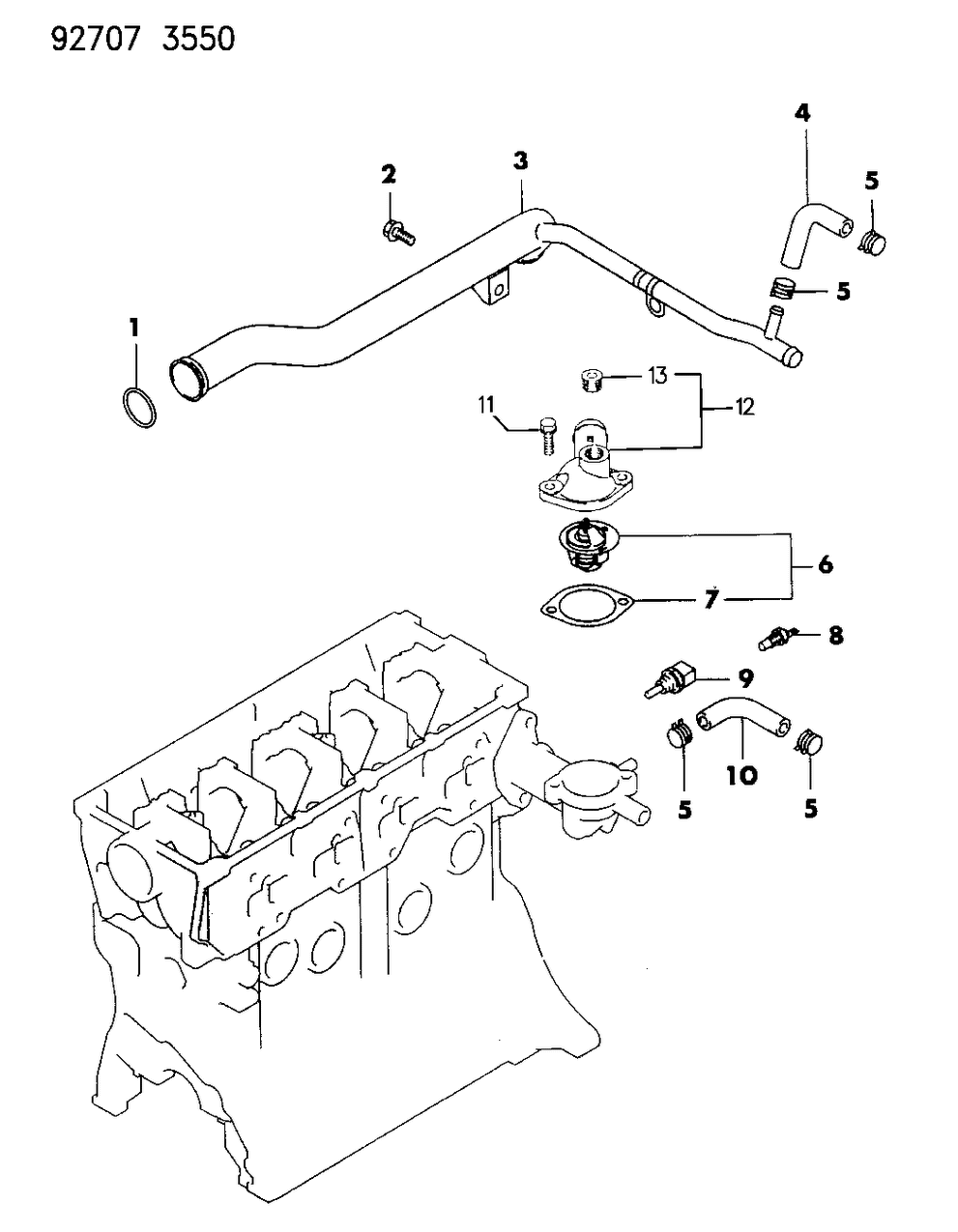 92707 3550

4
2
3
5
5
1
13
11
12
6
7
8
9
10
5
5