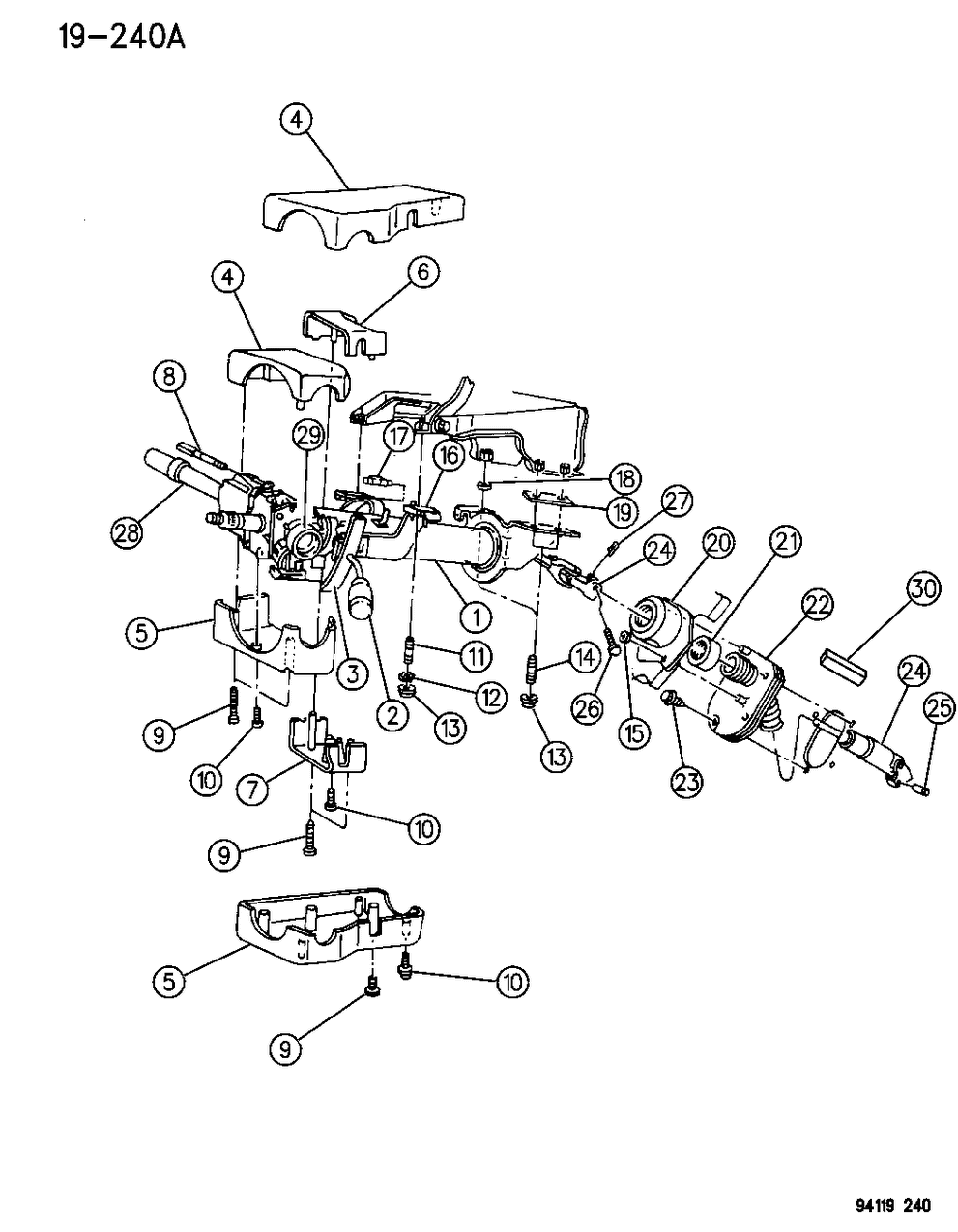 19-240A

4
4
6
8
29
17
16
18
19
27
24
20
21
22
30
28
1
5
3
2
11
12
13
14
13
26
15
23
24
25
9
10
7
10
9
5
10
9

94119 240