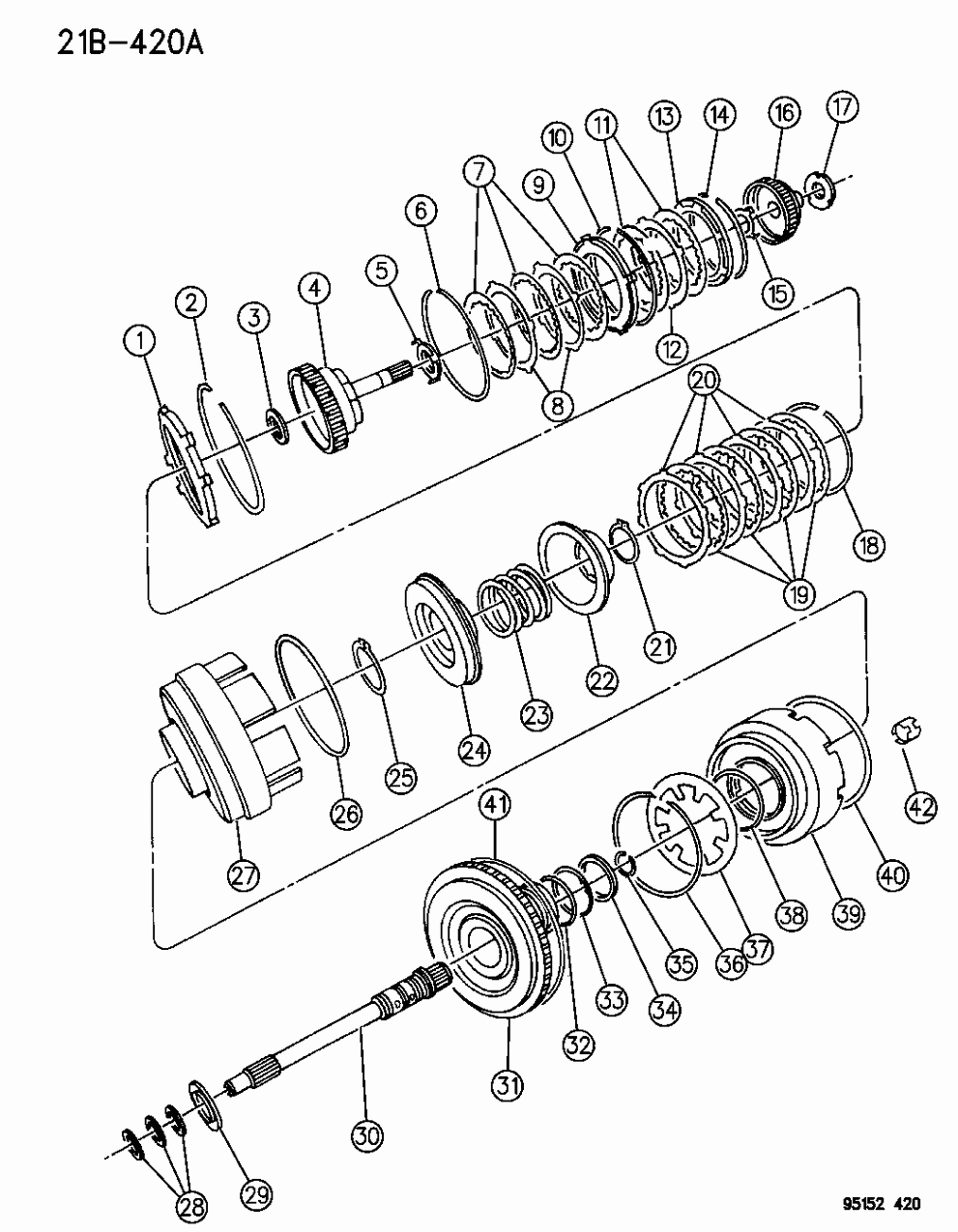 21B-420A

1
2
3
4
5
6
7
8
9
10
11
12
13
14
15
16
17
18
19
20
21
22
23
24
25
26
27
28
29
30
31
32
33
34
35
36
37
38
39
40
41
42

95152 420