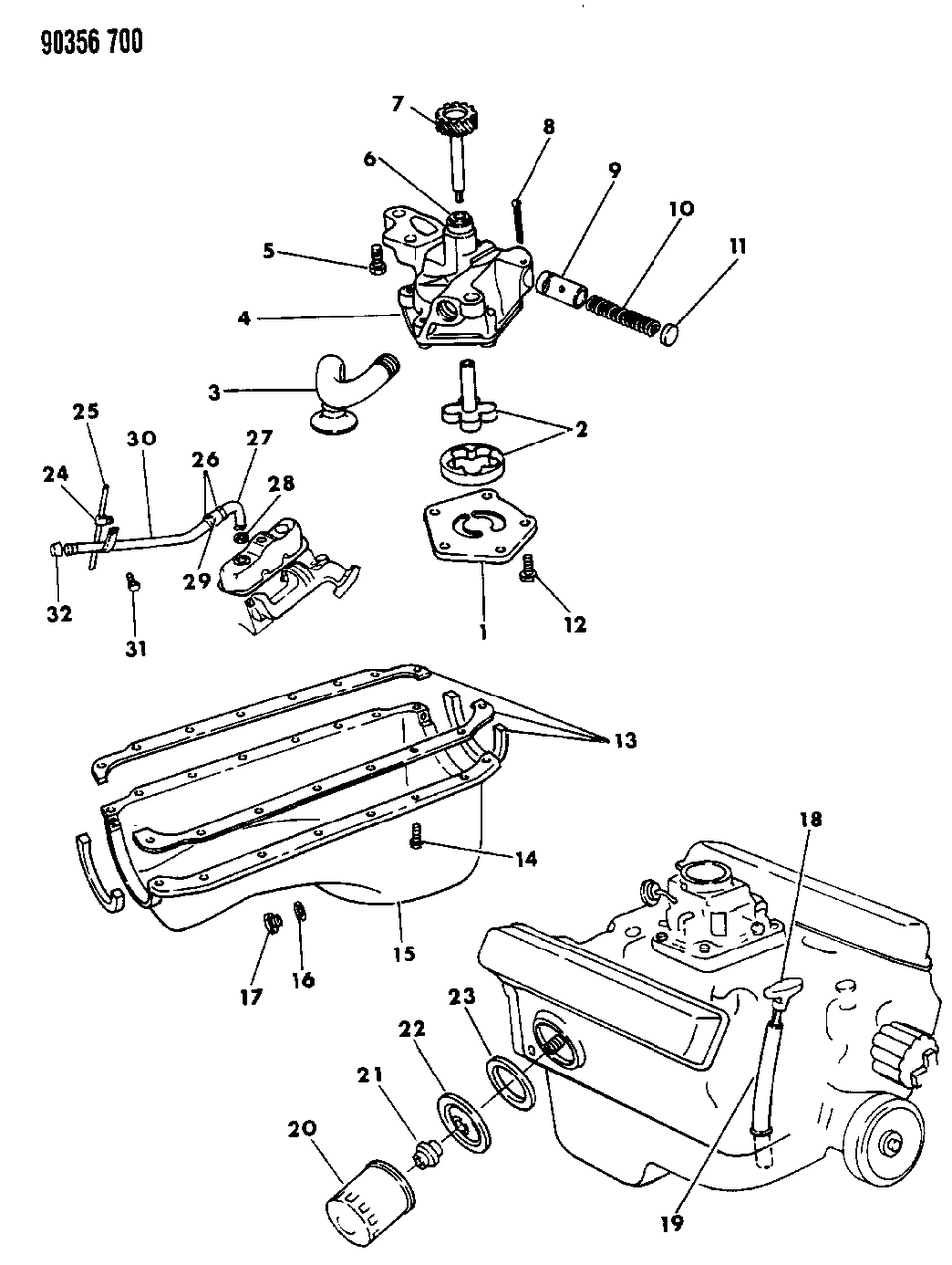 90356 700

7
8
6
9
10
11
5
4
3
2
25
30
27
26
24
28
29
32
31
1
12
13
18
14
15
17
16
23
22
21
20
19