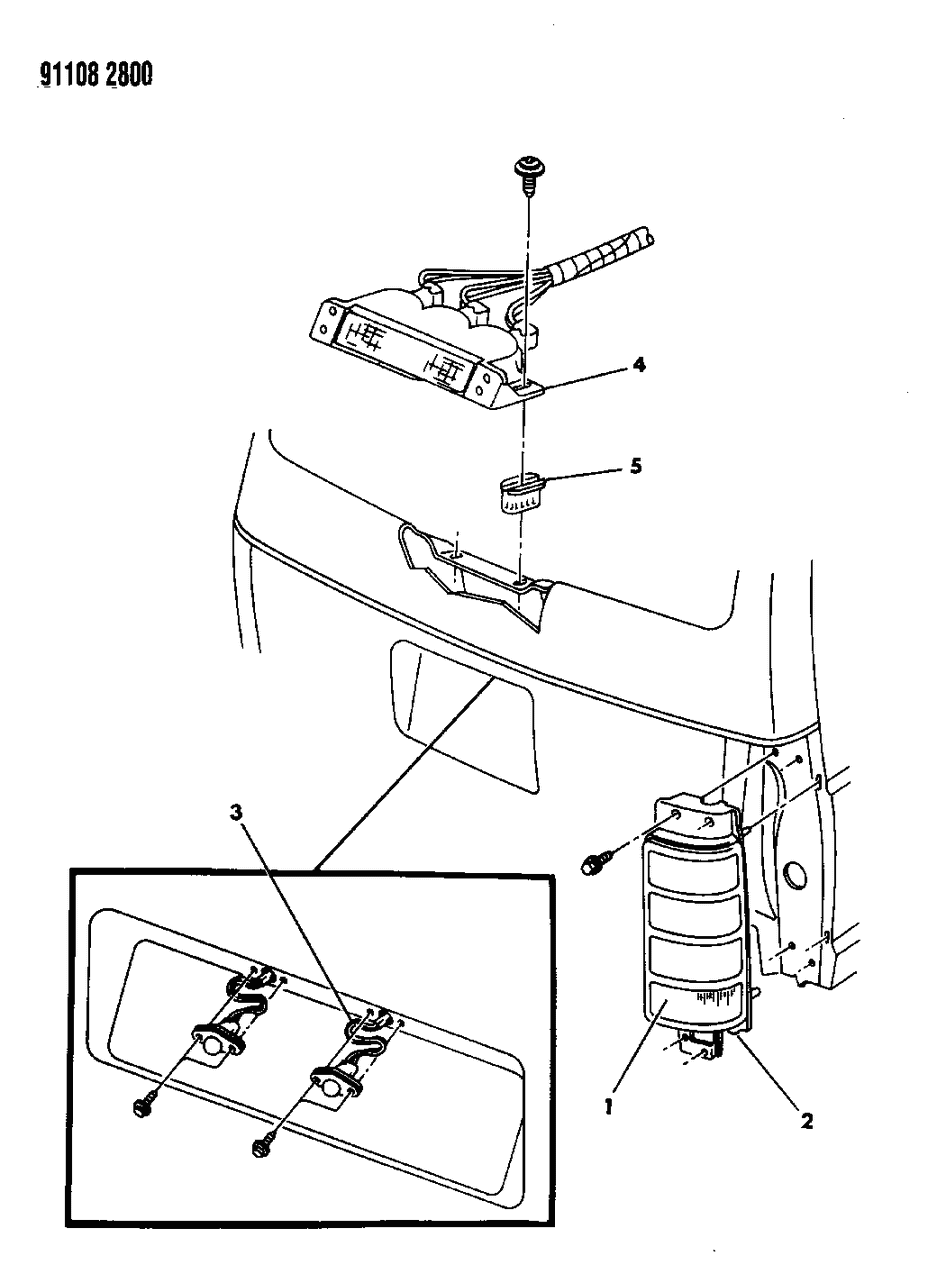 91108 2800

4

5

3

1

2