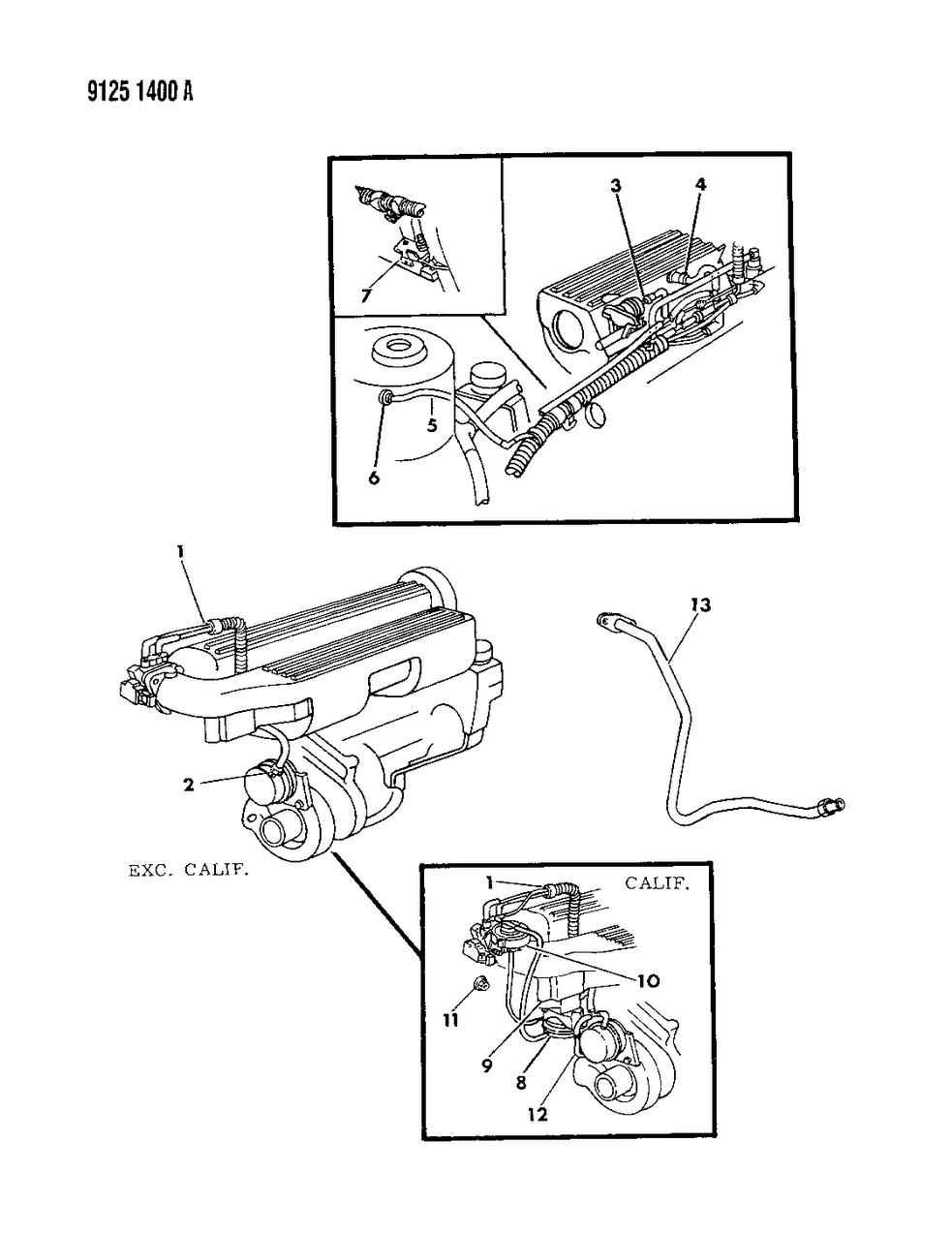 9125 1400 A

3
4
7
5
6

1
13
2

EXC. CALIF.

1
CALIF.
10
11
9
8
12