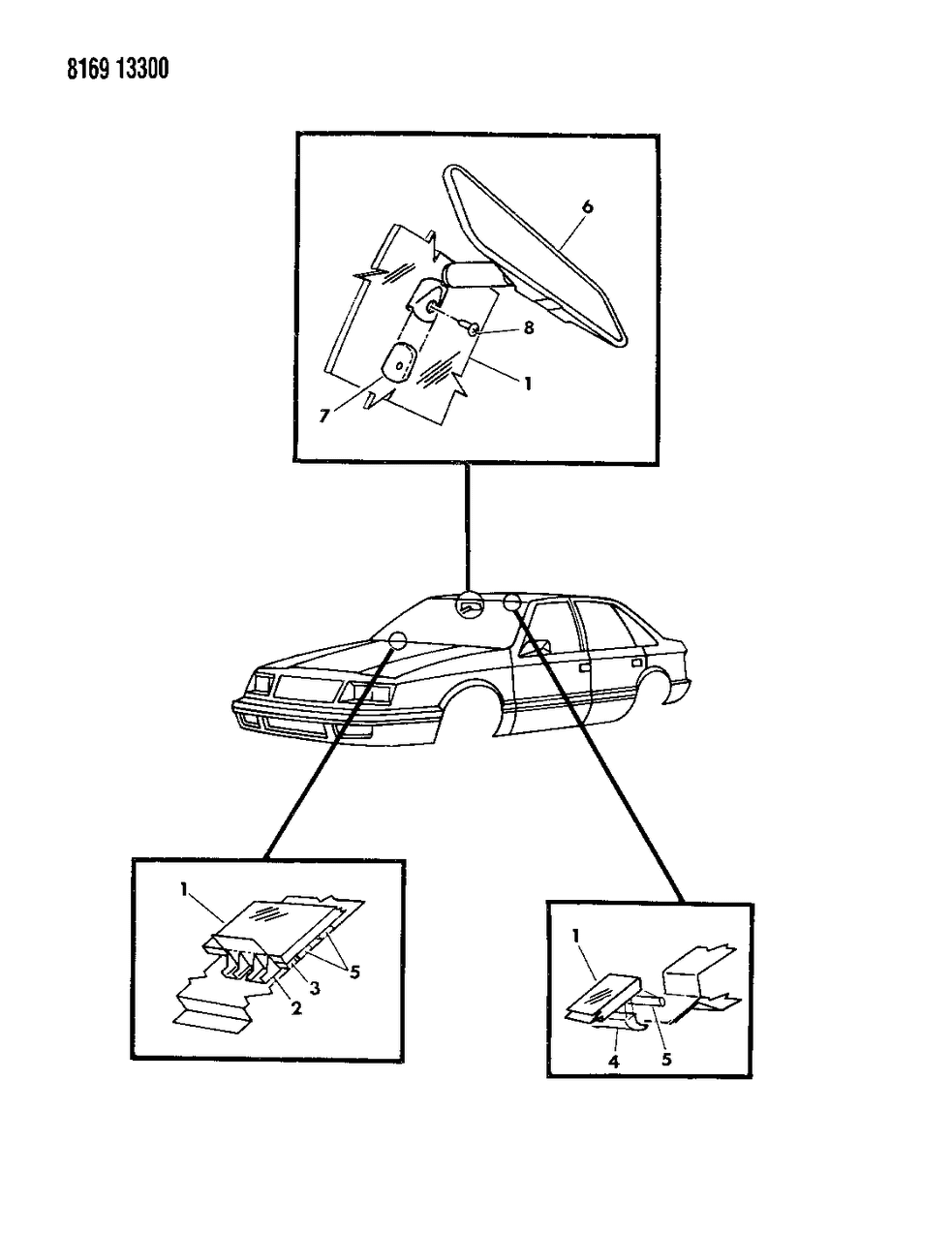 8169 13300

6
8
1
7

1
5
3
2

1
4
5