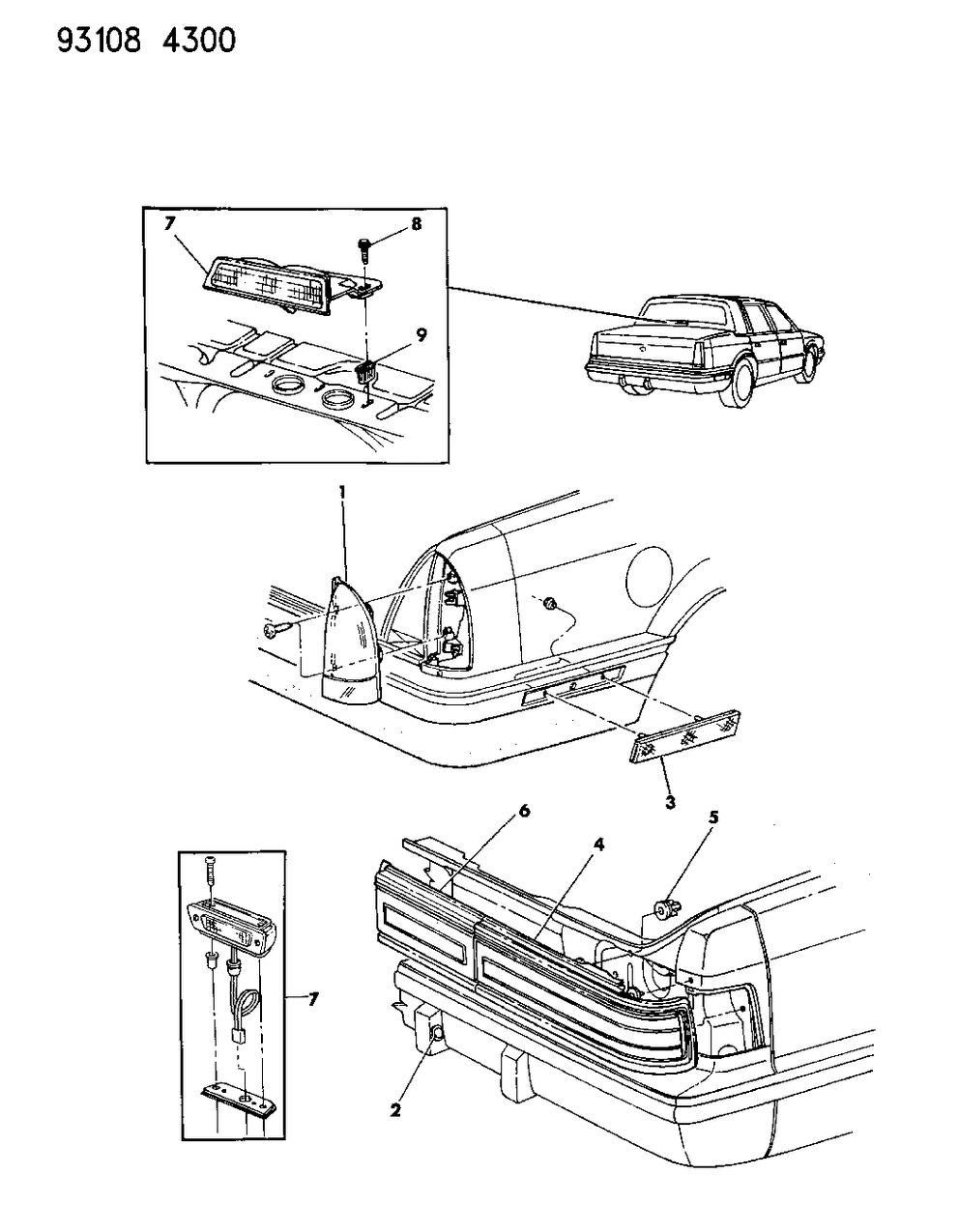 93108 4300

7
8
9
1
3
6
4
5
7
2