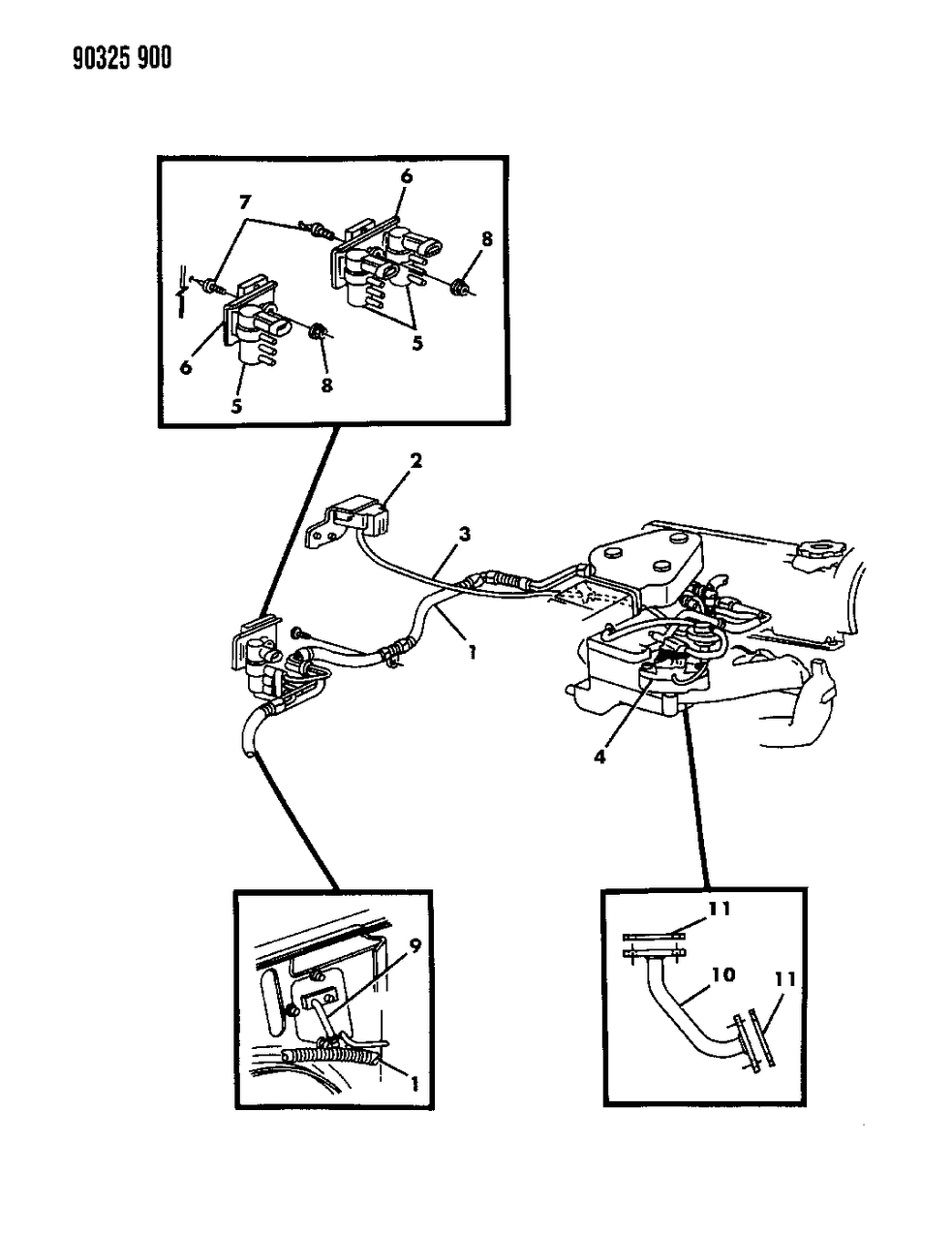 90325 900

6
7
8
5
6
8
5

2
3
1
4

9
1

11
10
11