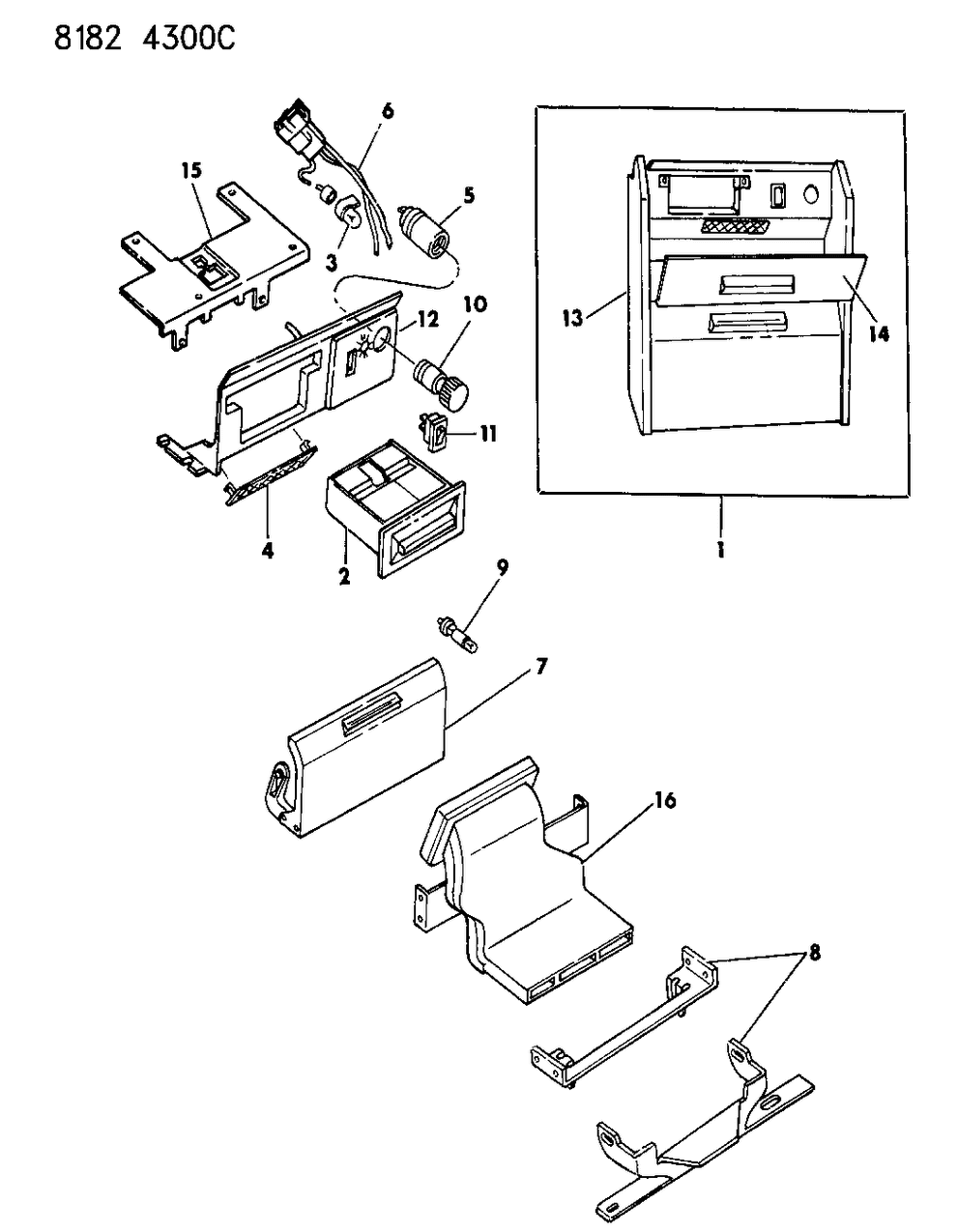 8182 4300C

6
15
5
3
12
10
11
4
2
13
14
1
9
7
16
8