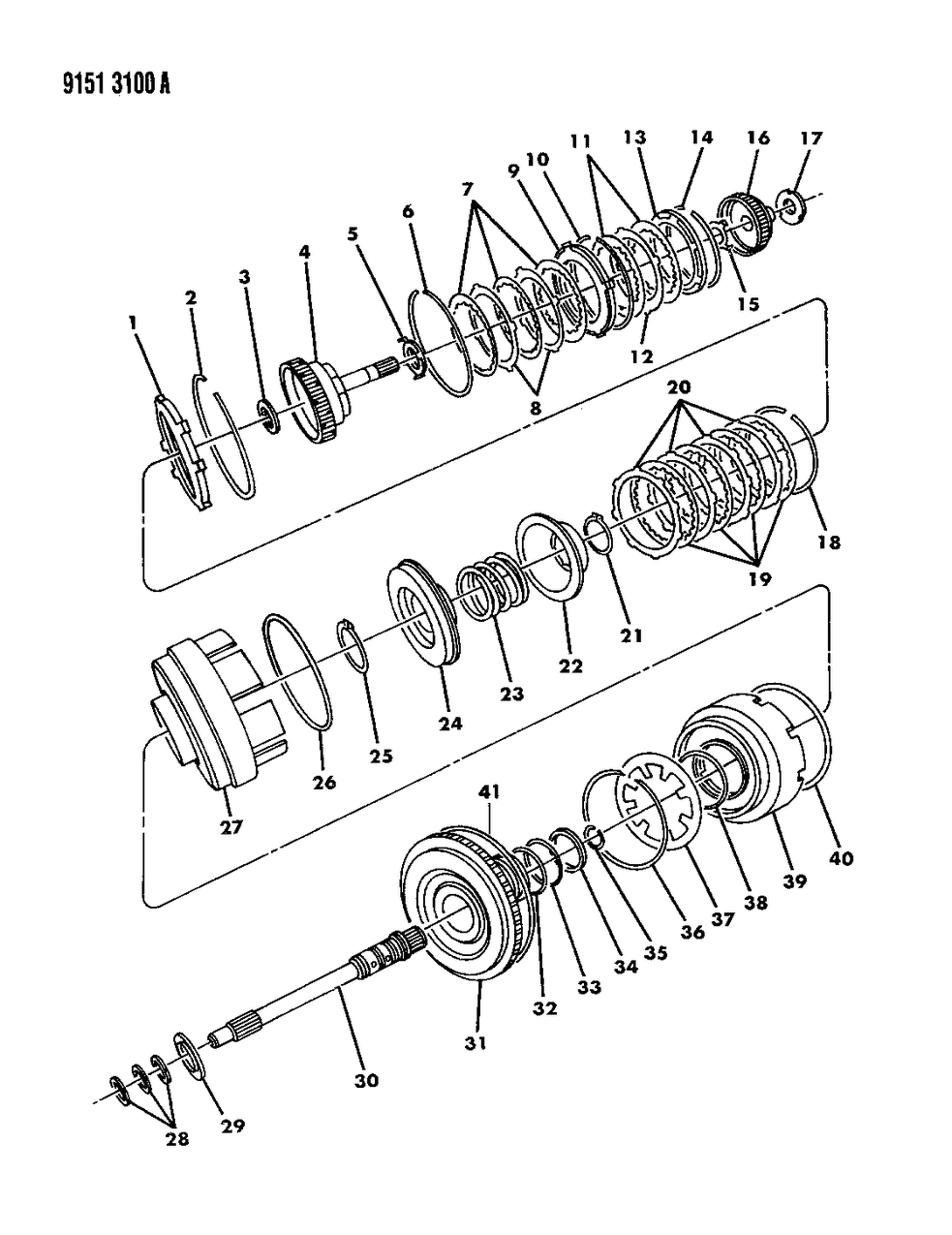 9151 3100 A

1
2
3
4
5
6
7
8
9
10
11
12
13
14
15
16
17
18
19
20
21
22
23
24
25
26
27
28
29
30
31
32
33
34
35
36
37
38
39
40
41