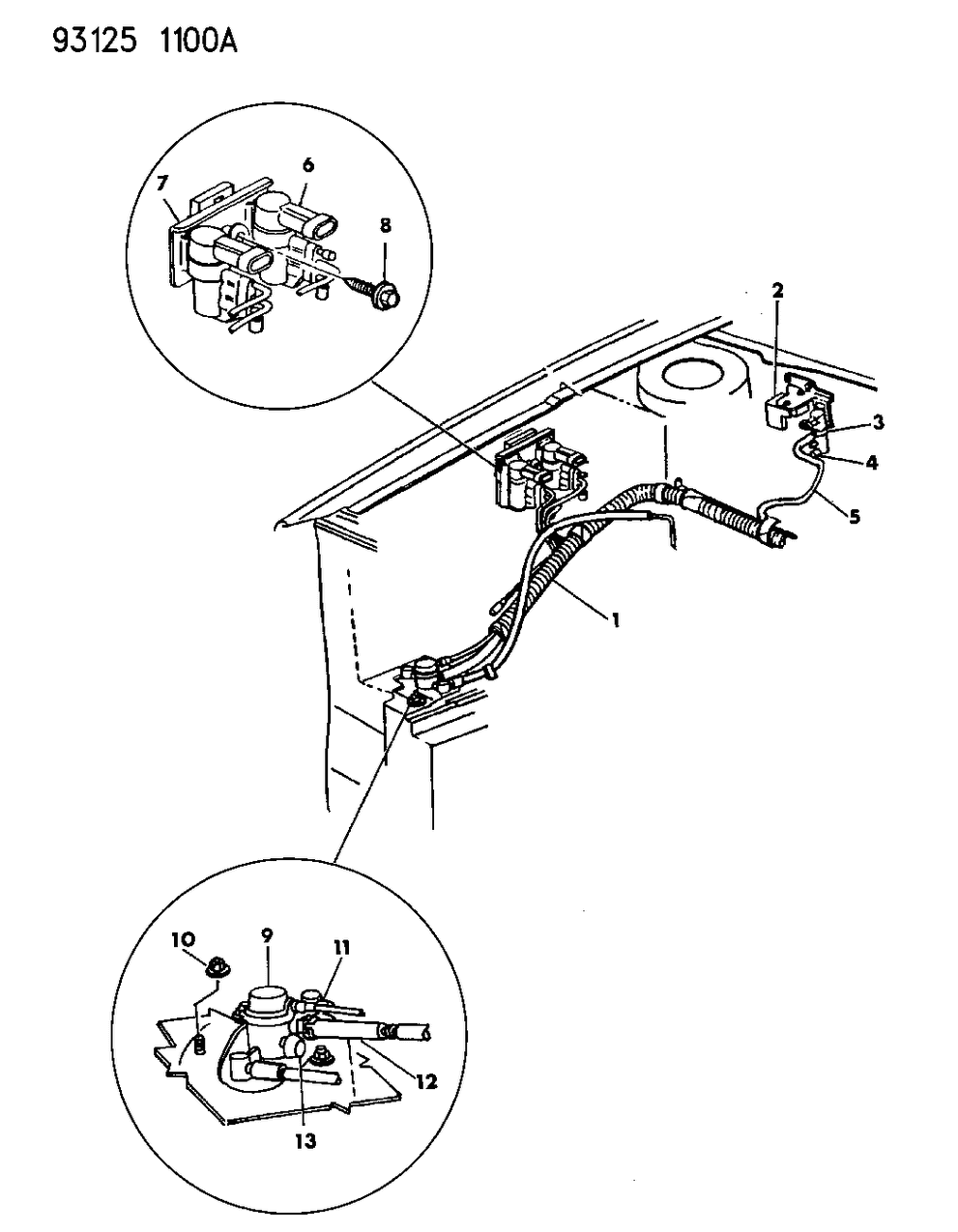 93125 1100A

7
6
8
2
3
4
5
1
10
9
11
12
13