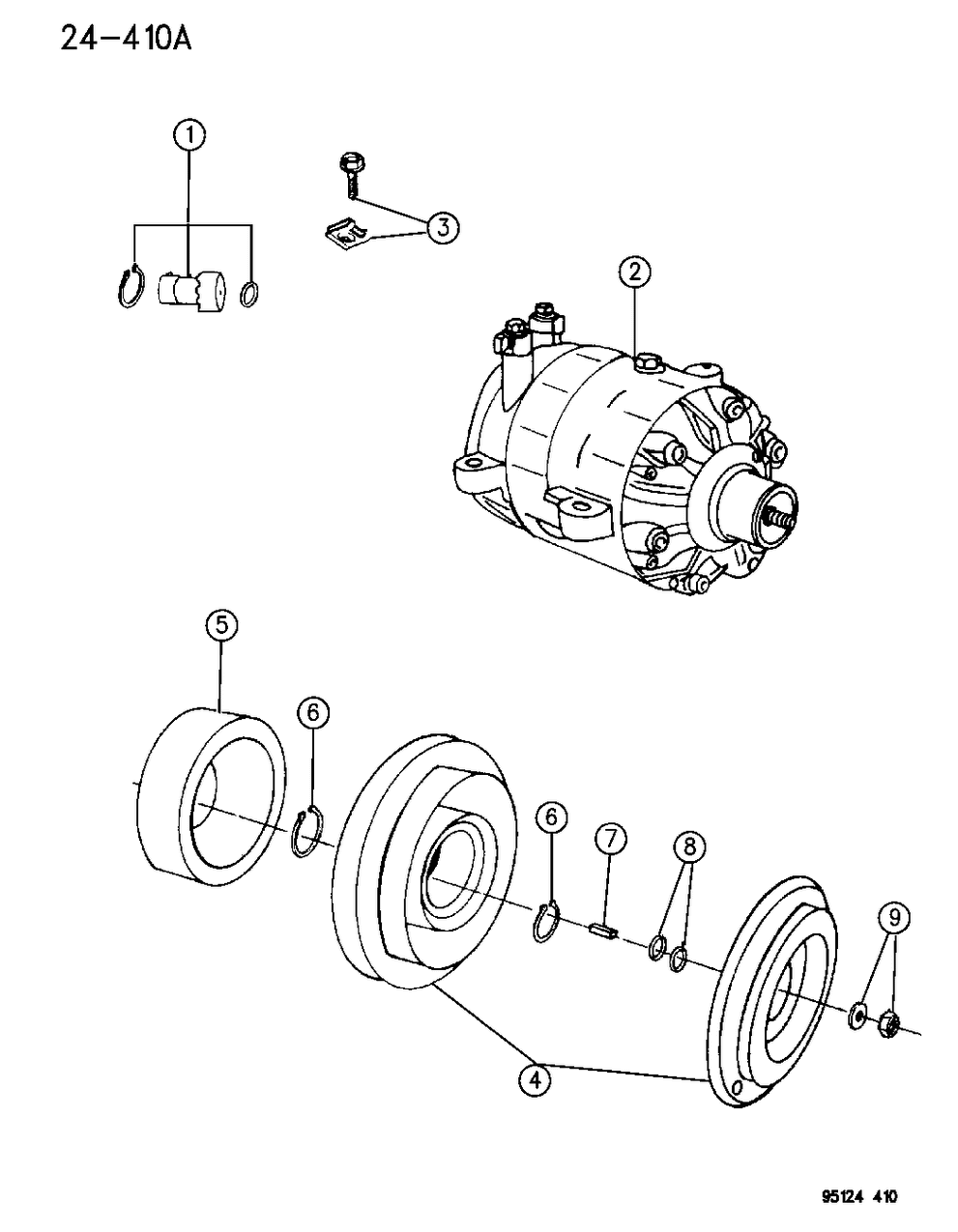 24-410A

1

3

2

5

6

6

7

8

9

4

95124 410