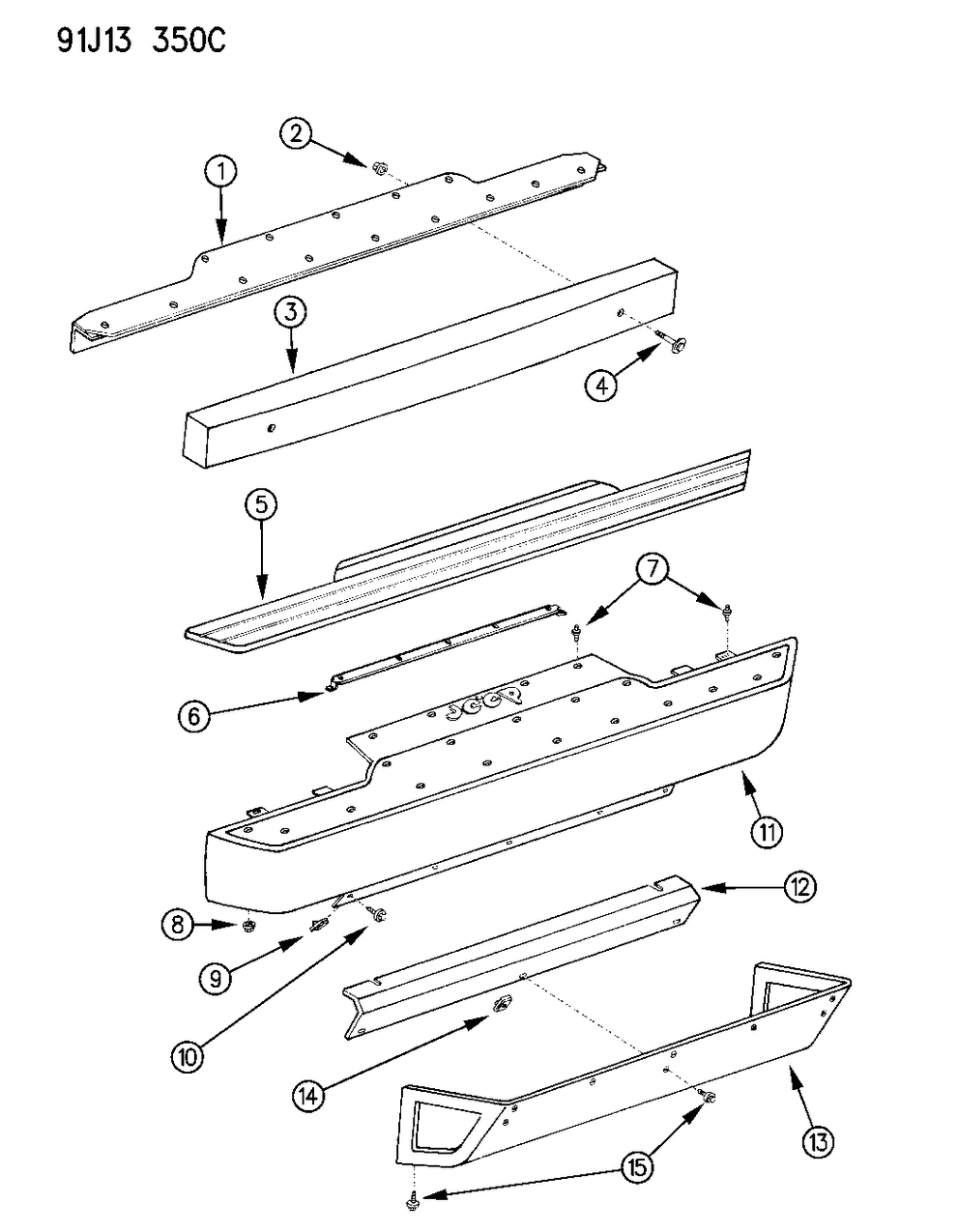 91J13 350C

2
1
3
4
5
7
6
Jeep
11
12
8
9
10
14
13
15