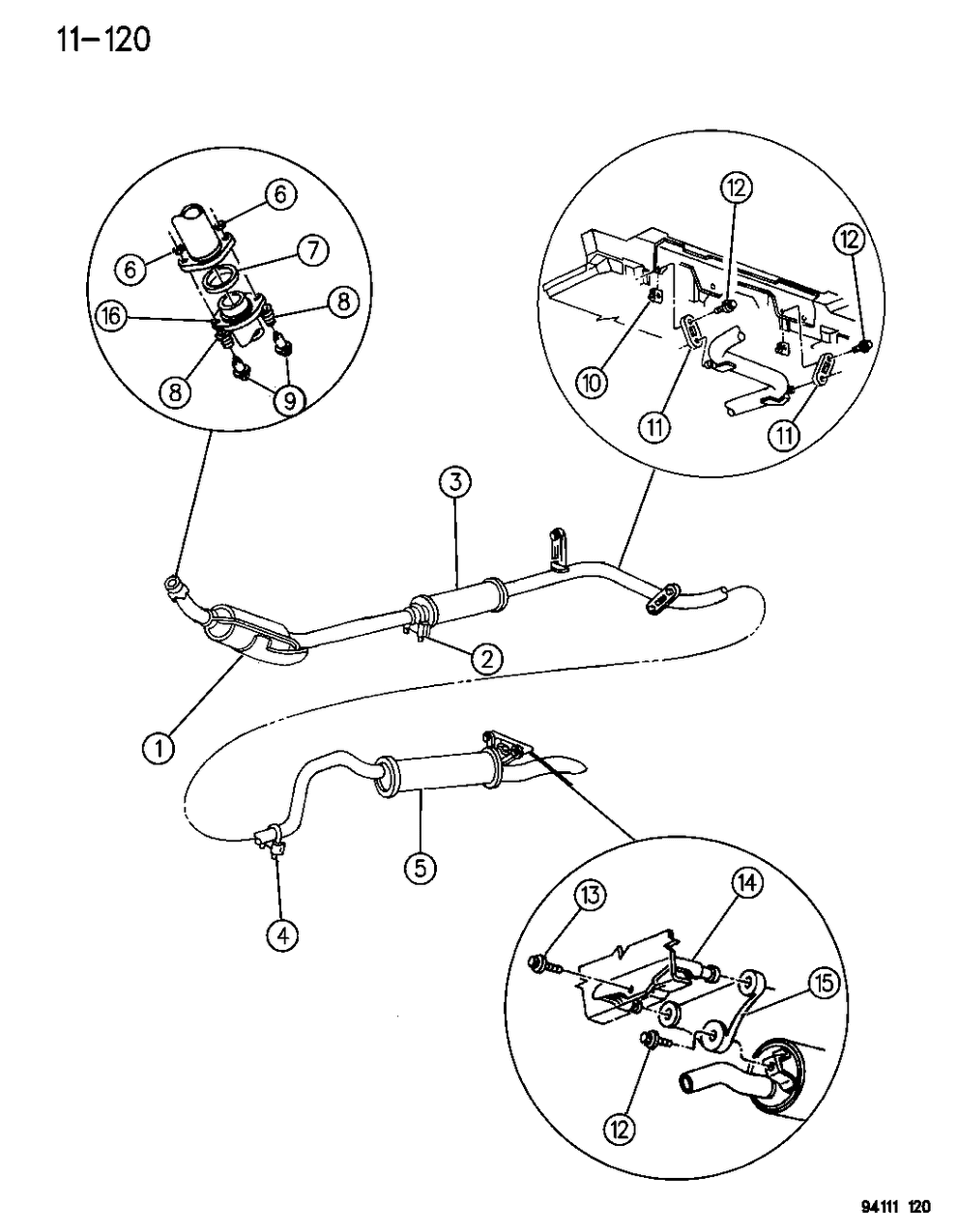 11-120

6
6
7
16
8
8
9
12
12
10
11
11
3
2
1
5
4
13
14
15
12

94111 120