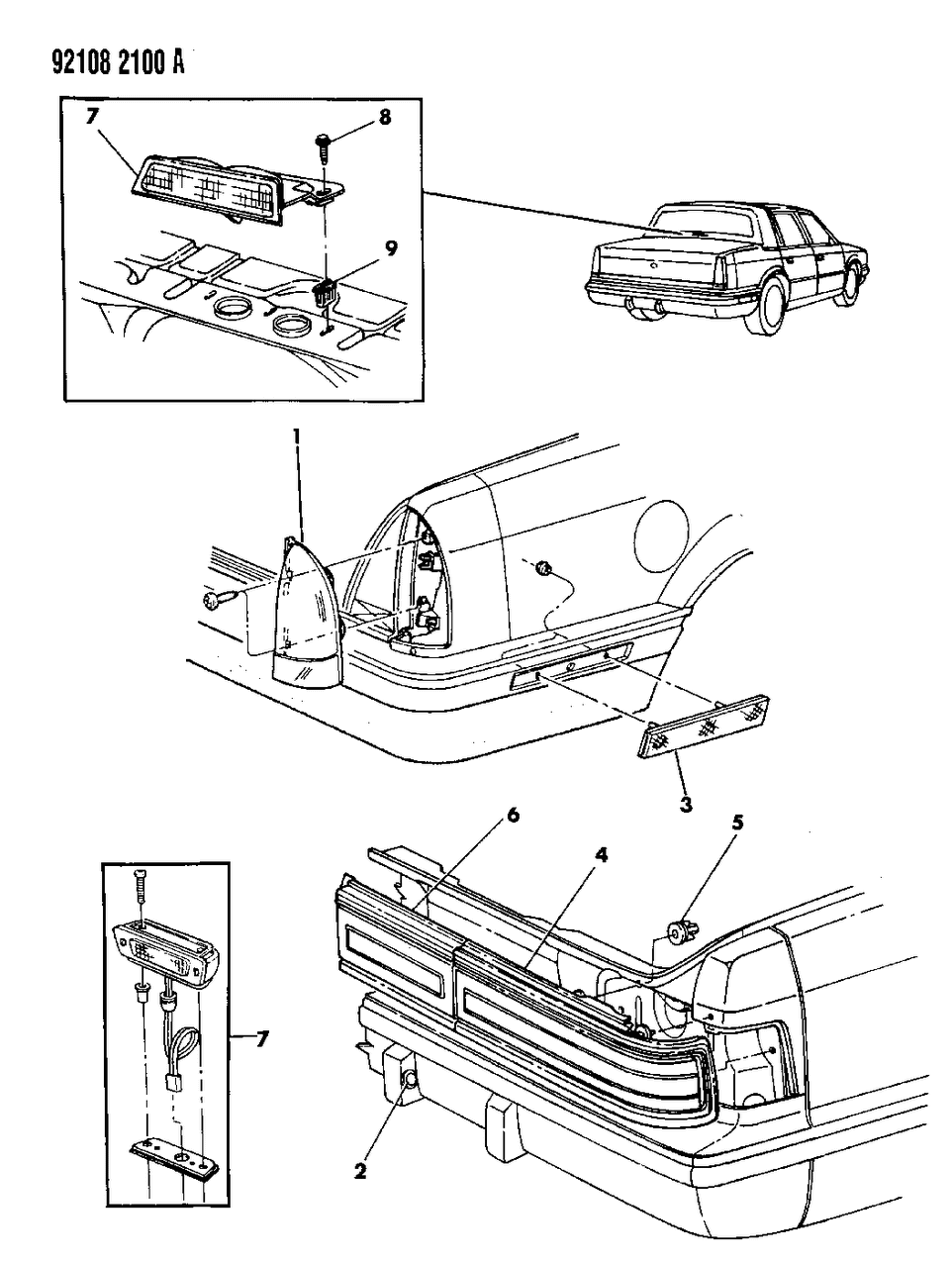 92108 2100 A

7
8
9

1

3

6
4
5

7

2