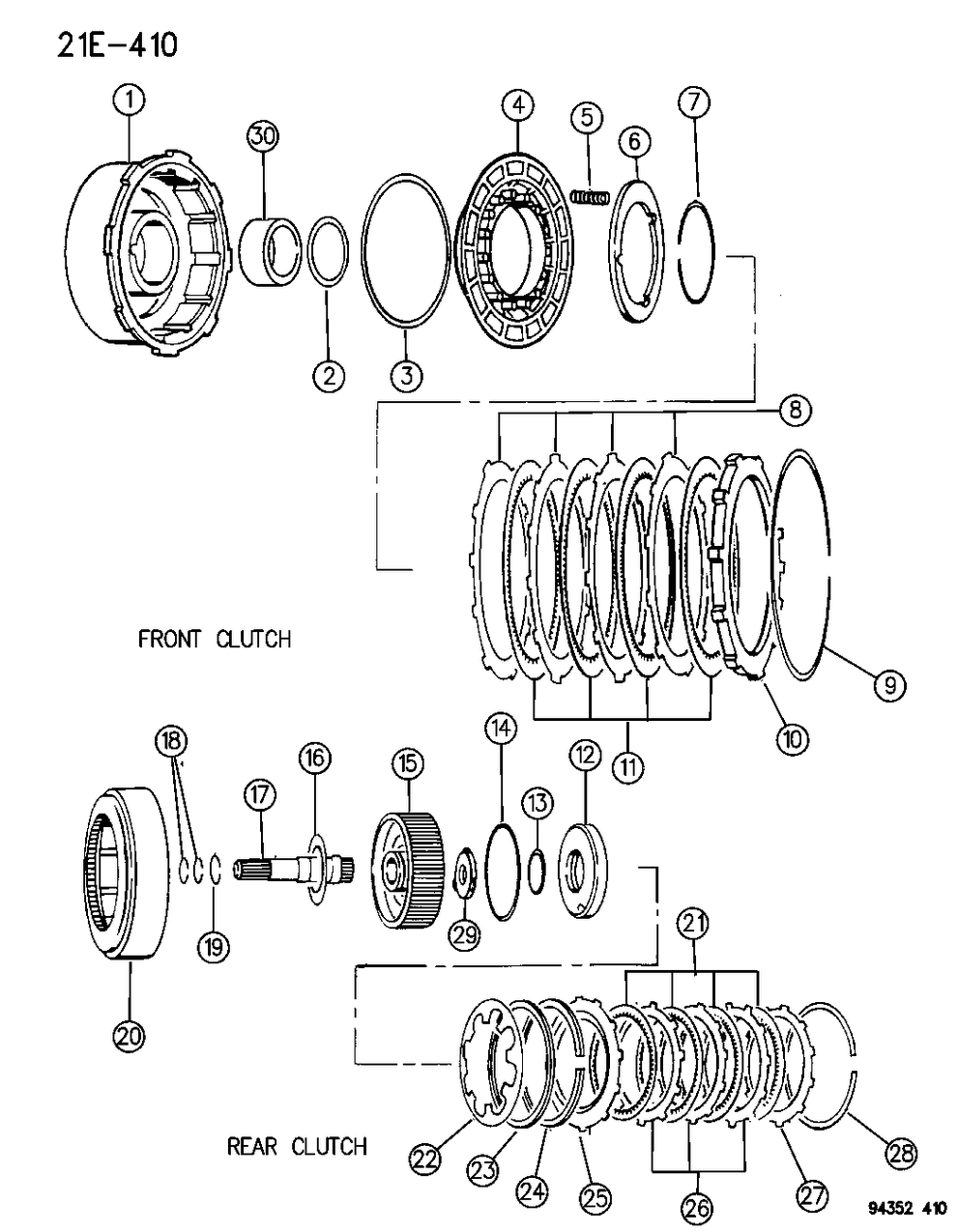 21E-410

1
30
4
5
6
7
2
3
8
FRONT CLUTCH
9
10
11
18
17
16
15
14
13
12
19
29
20
21
REAR CLUTCH
22
23
24
25
26
27
28

94352 410