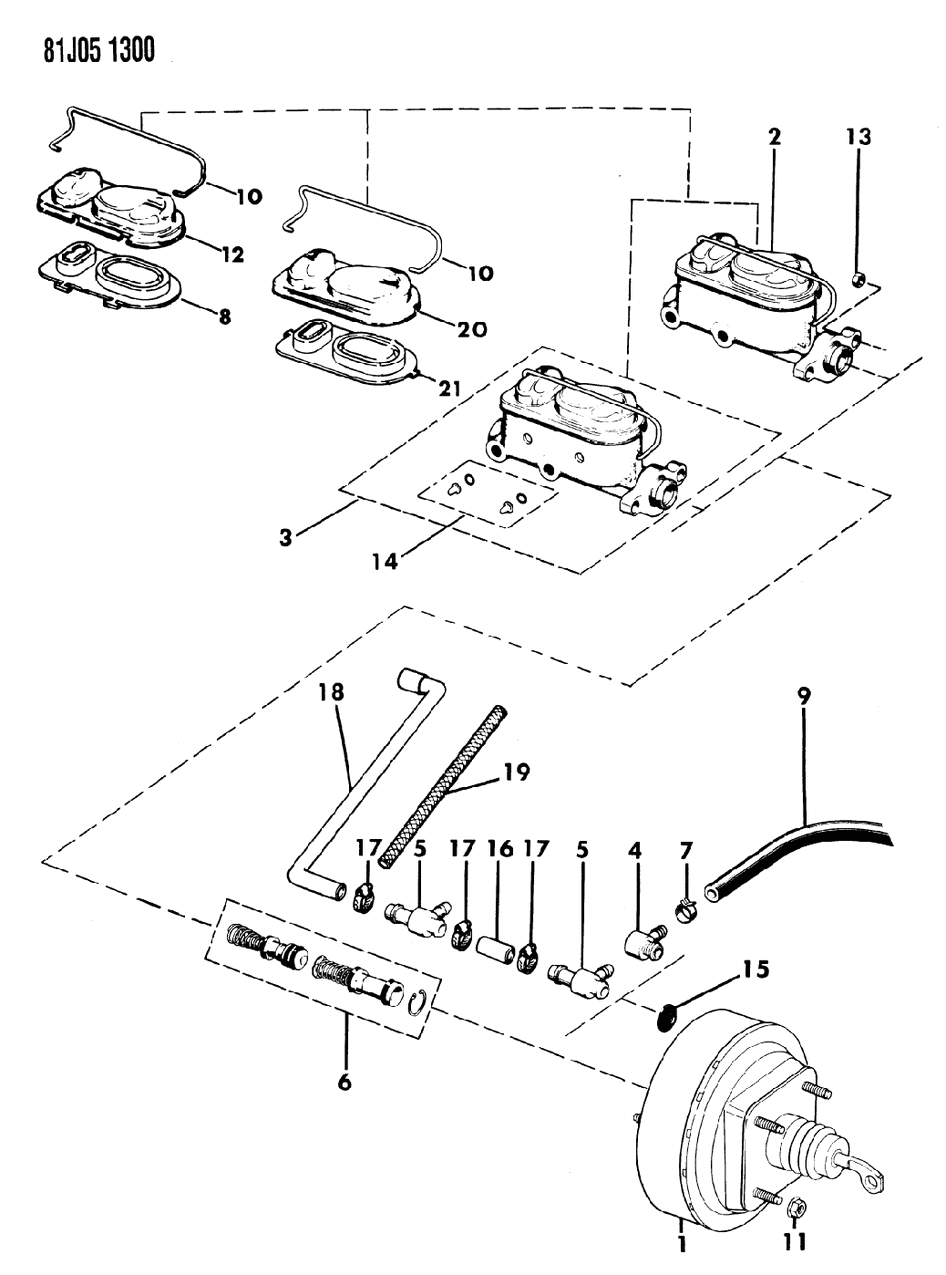 81J05 1300

10
12
8
10
20
21
2
13
3
14
18
19
9
17
5
17
16
17
5
4
7
15
6
1
11