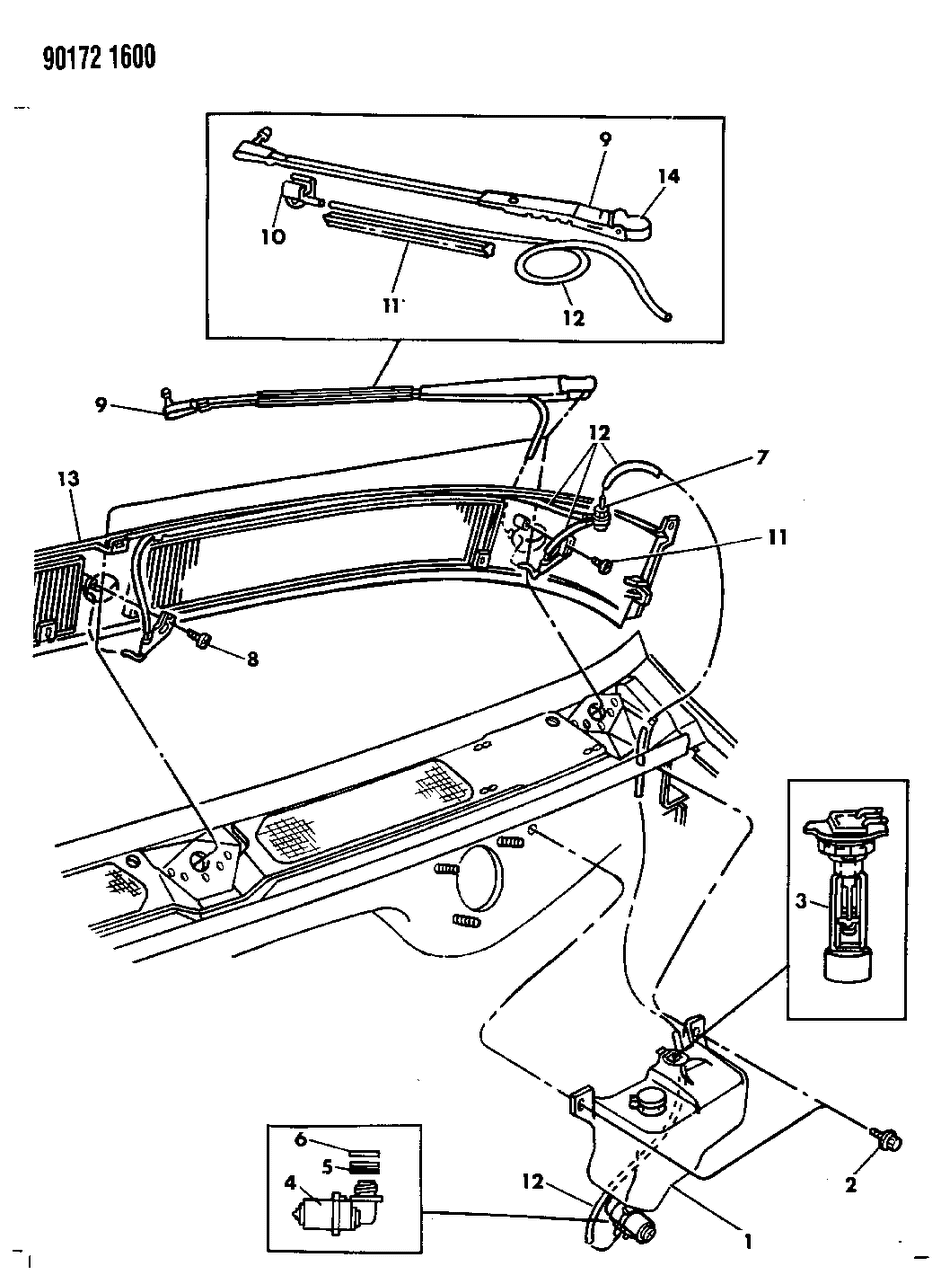 90172 1600

9
14
10
11
12
9
12
7
13
11
8
3
6
5
4
12
2
1