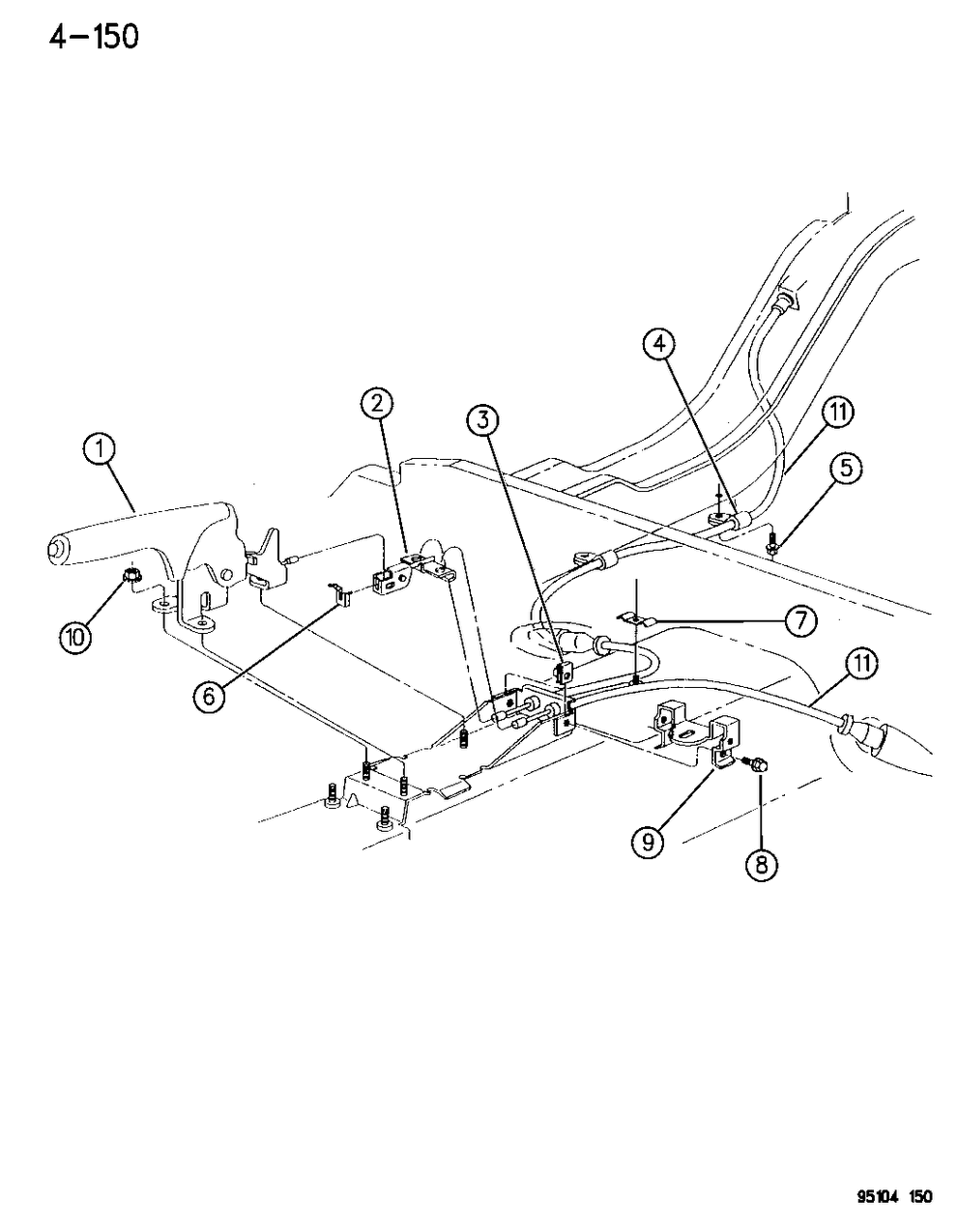 4-150

1
2
3
4
11
5
10
6
7
11
9
8

95104 150