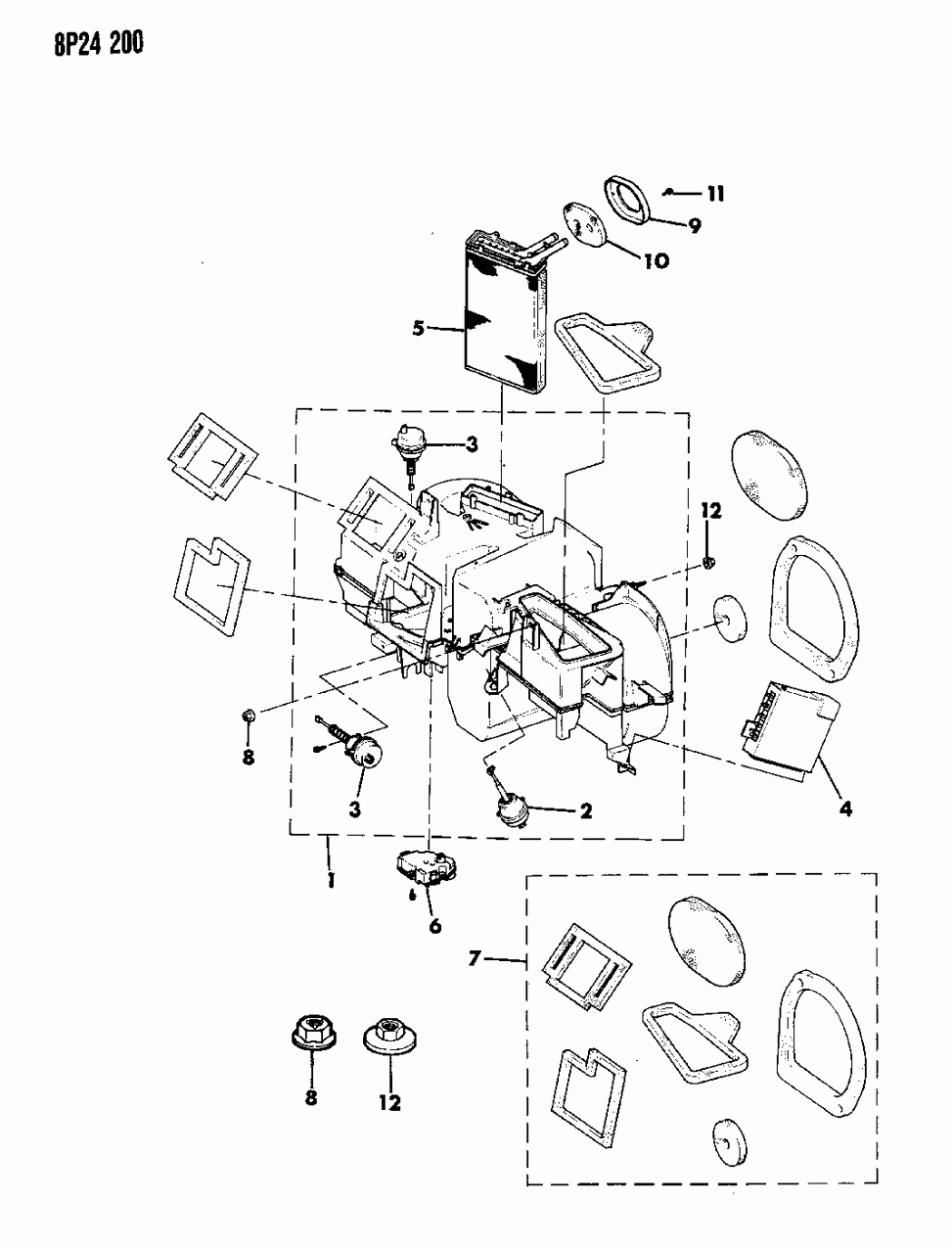 8P24 200

11
9
10
5
3
12
8
3
2
4
1
6
7
8
12