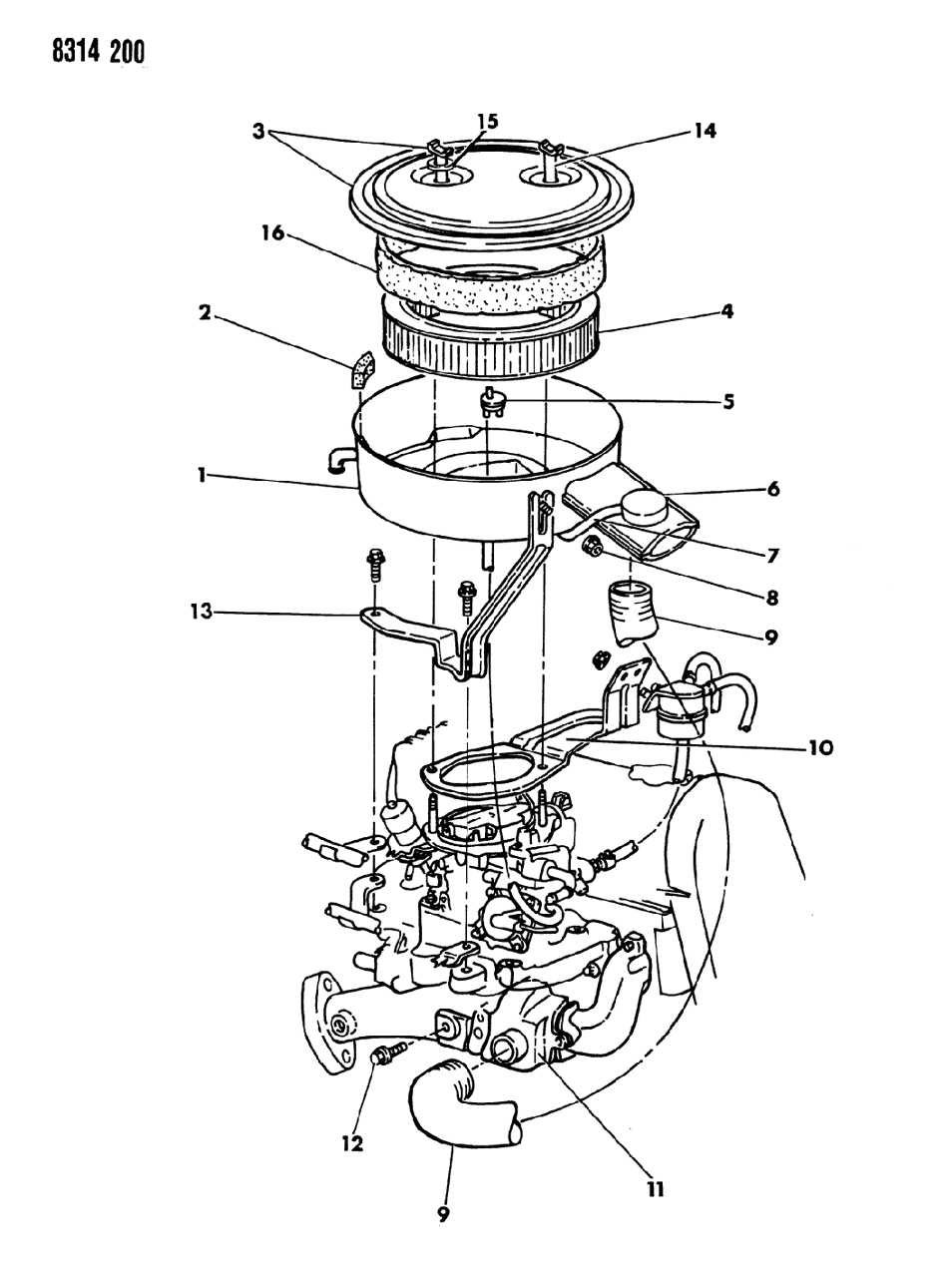 8314 200

3
15
14
16
2
4
5
1
6
7
8
13
9
10
12
11
9