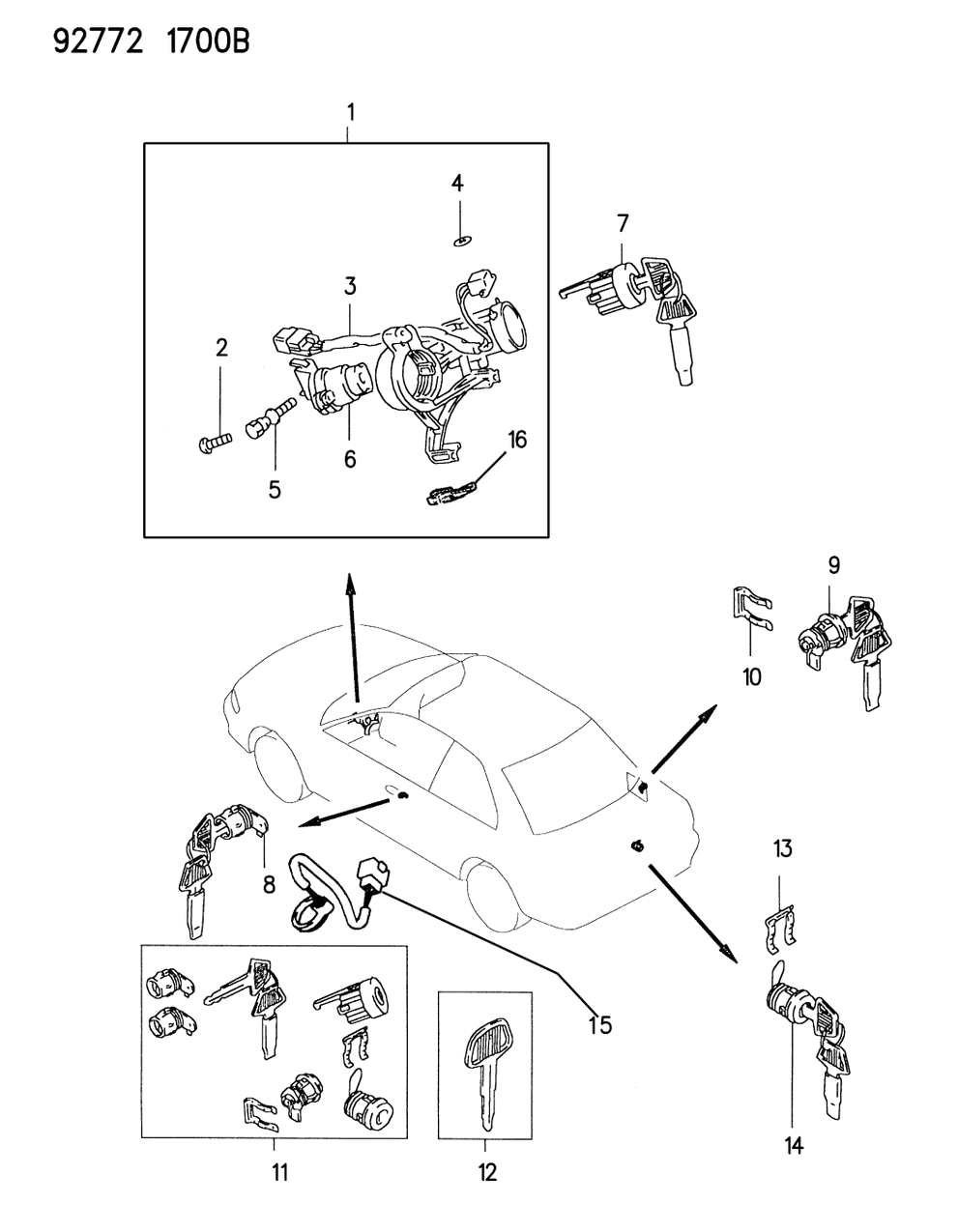 92772 1700B

1
4
7
3
2
6
5
16
9
10
8
13
15
14
11
12