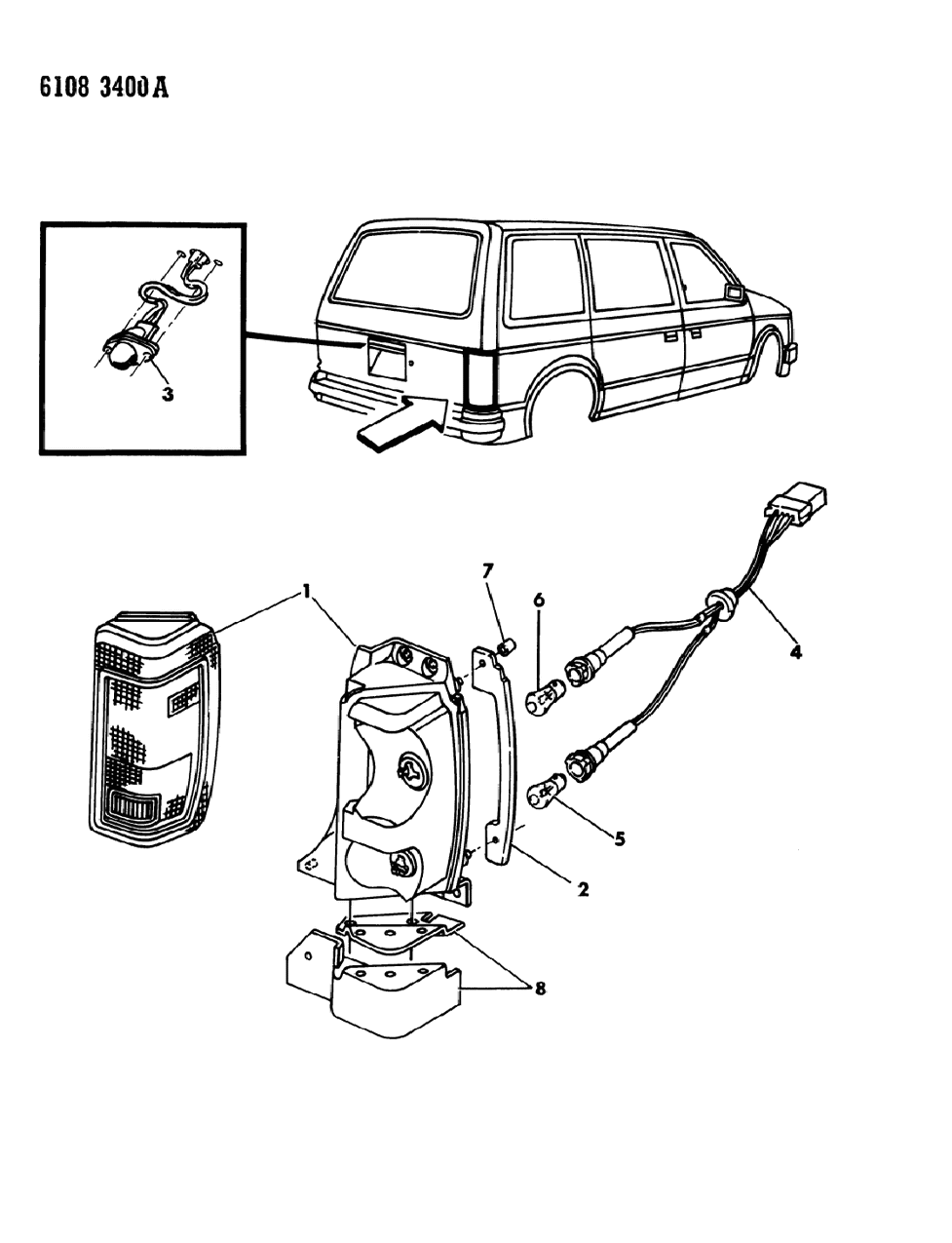 6108 3400A

3

1

7

6

4

5

2

8