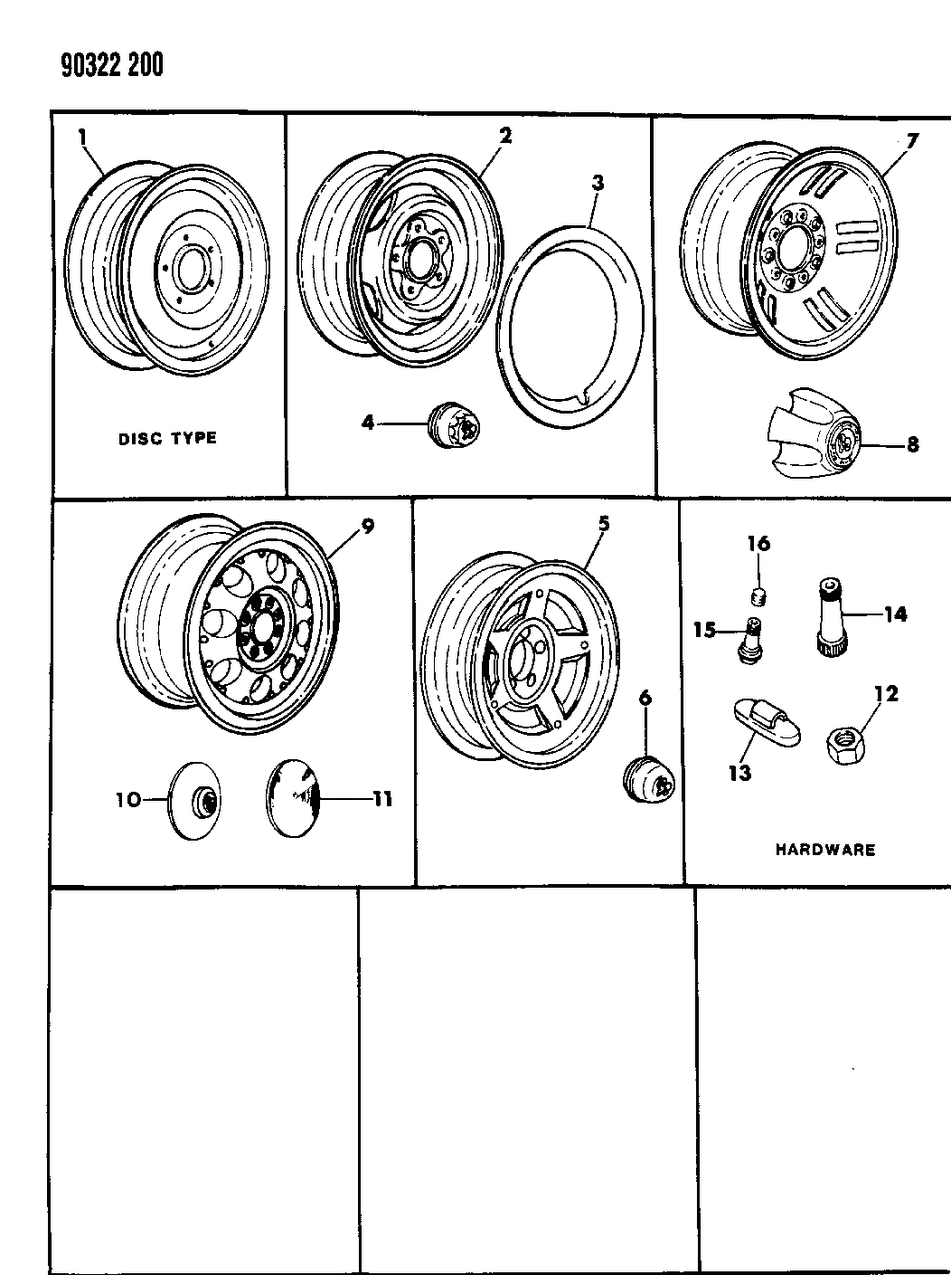 90322 200

1

DISC TYPE

2

3

4

7

8

9

10

11

5

6

16

15

14

13

12

HARDWARE