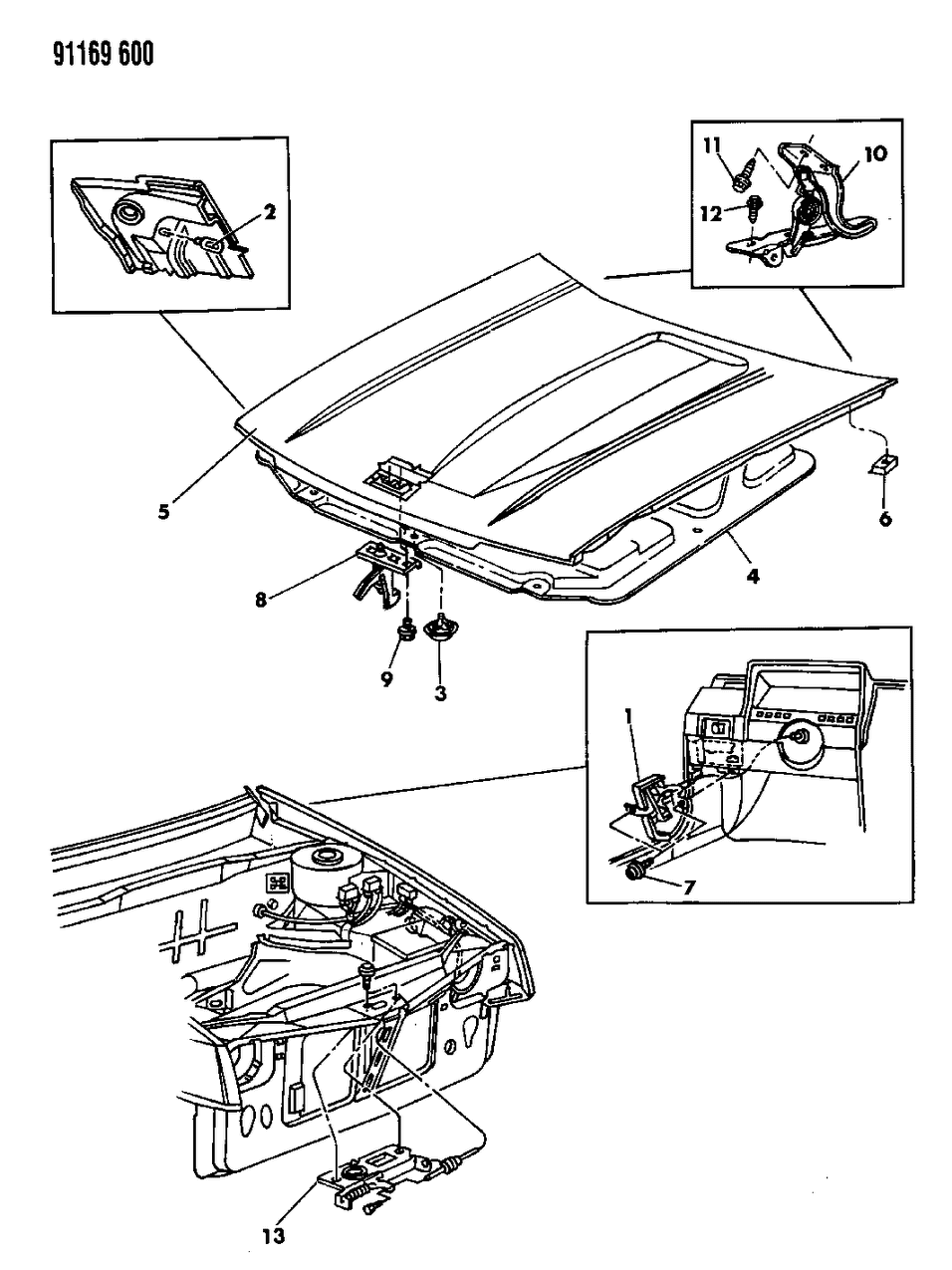 91169 600

2

11

10

12

5

6

4

8

9

3

1

7

13