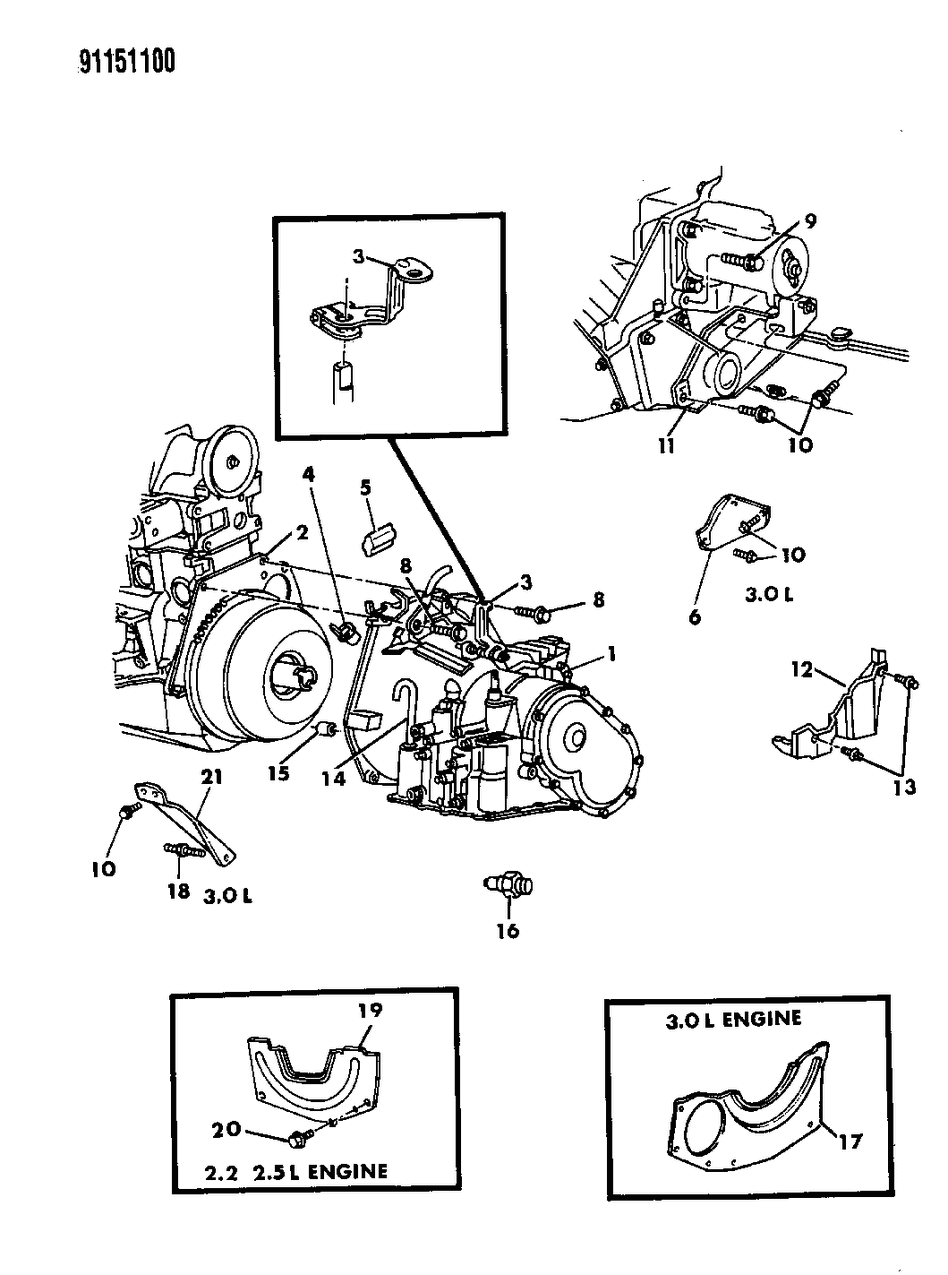 91151100

3

9

11

10

4

5

2

8

3

8

10

6

3.0 L

1

12

13

15

14

21

10

18

3.0 L

16

19

20

2.2 2.5 L ENGINE

3.0 L ENGINE

17