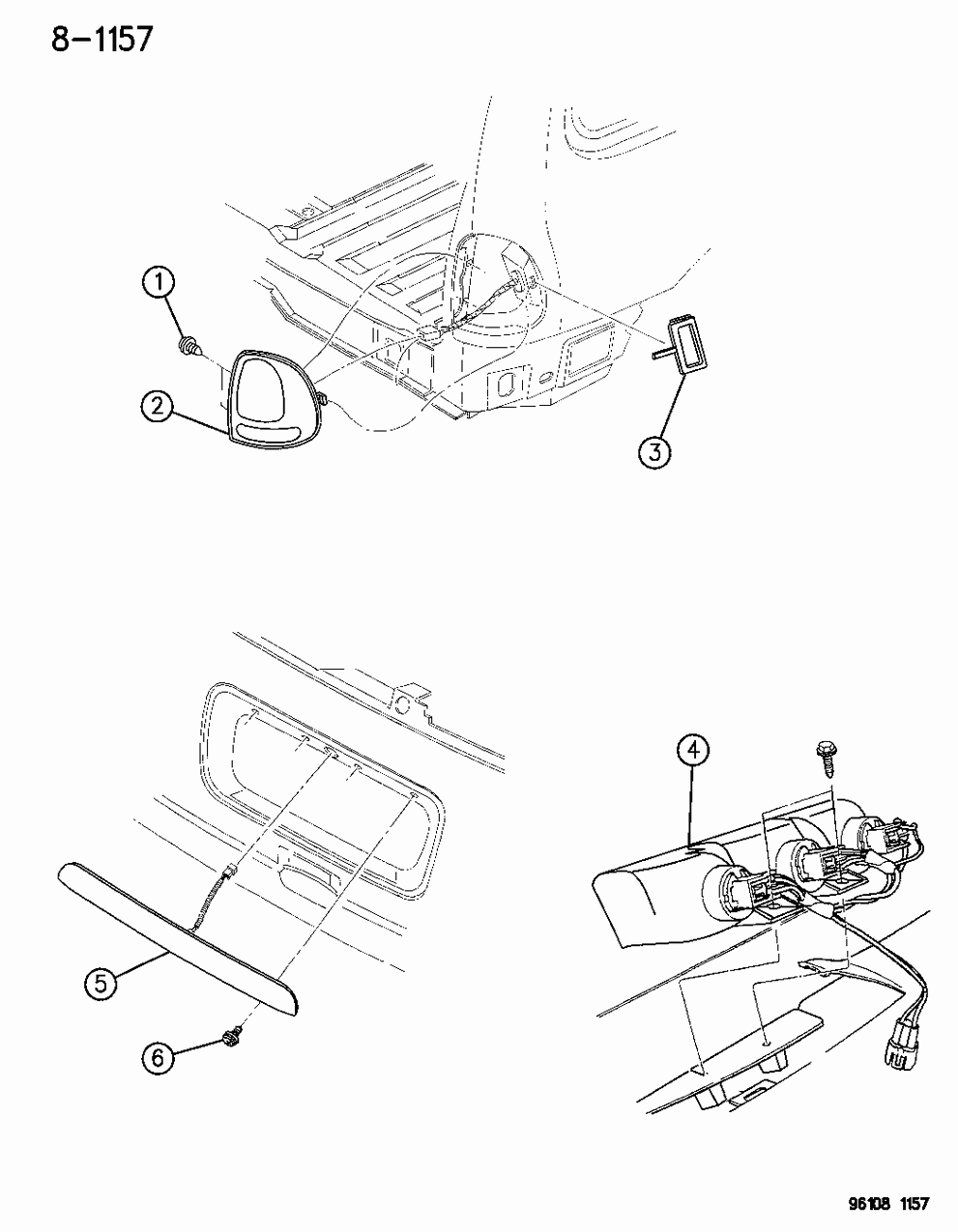 8-1157

1
2
3
4
5
6

96108 1157