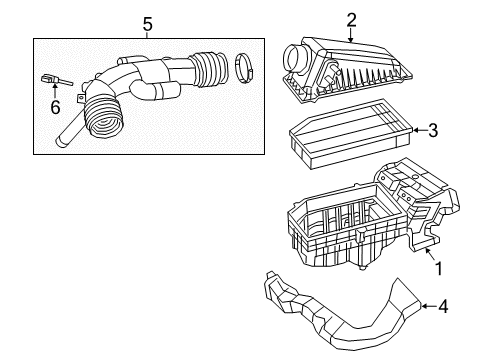 5
2
6
3
1
4